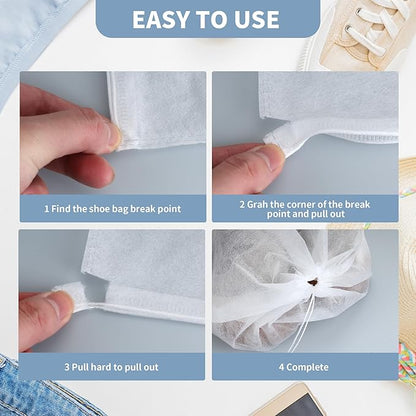 EASY TO USE

1 Find the shoe bag break point

2 Grah the corner of the break point and pull out

3 Pull hard to pull out

4 Complete