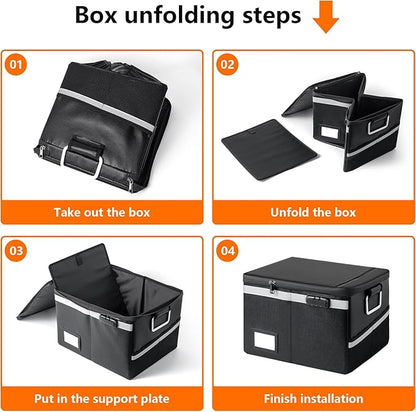 Box unfolding steps

01

Take out the box

02

Unfold the box

03

Put in the support plate

04

Finish installation