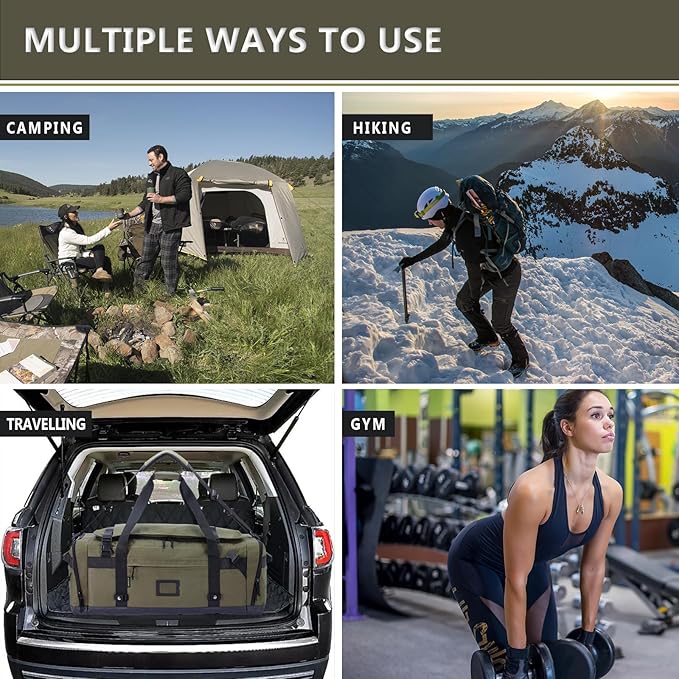 MULTIPLE WAYS TO USE

CAMPING

HIKING

TRAVELLING

GYM