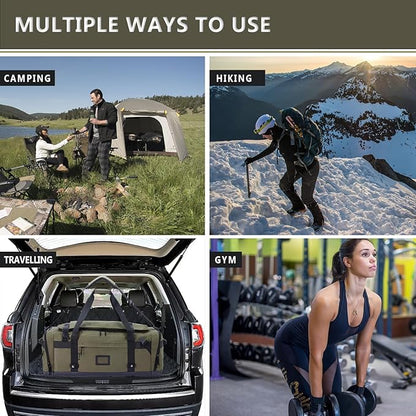 MULTIPLE WAYS TO USE

CAMPING

HIKING

TRAVELLING

GYM