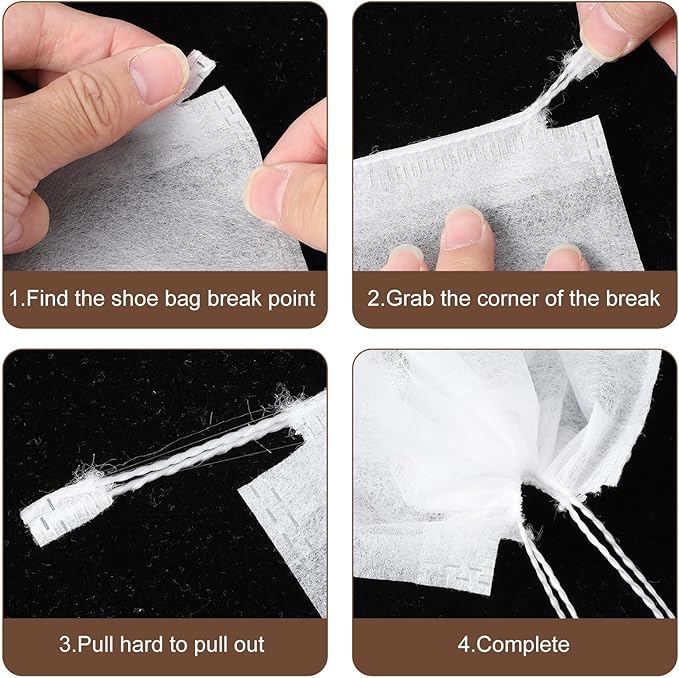 1.Find the shoe bag break point

2.Grab the corner of the break

3.Pull hard to pull out

4.Complete