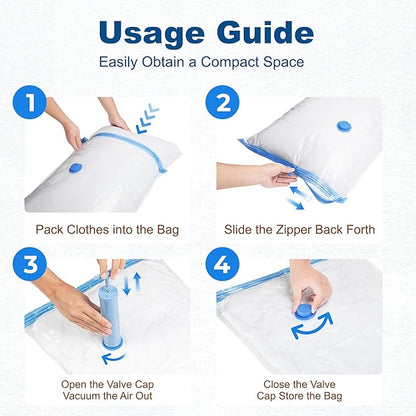 Usage Guide

Easily Obtain a Compact Space

1

Pack Clothes into the Bag

2

Slide the Zipper Back Forth

3

Open the Valve Cap
Vacuum the Air Out

4

Close the Valve
Cap Store the Bag