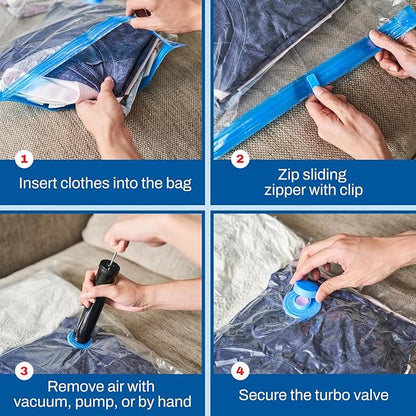 1
Insert clothes into the bag

2
Zip sliding zipper with clip

3
Remove air with vacuum, pump, or by hand

4
Secure the turbo valve