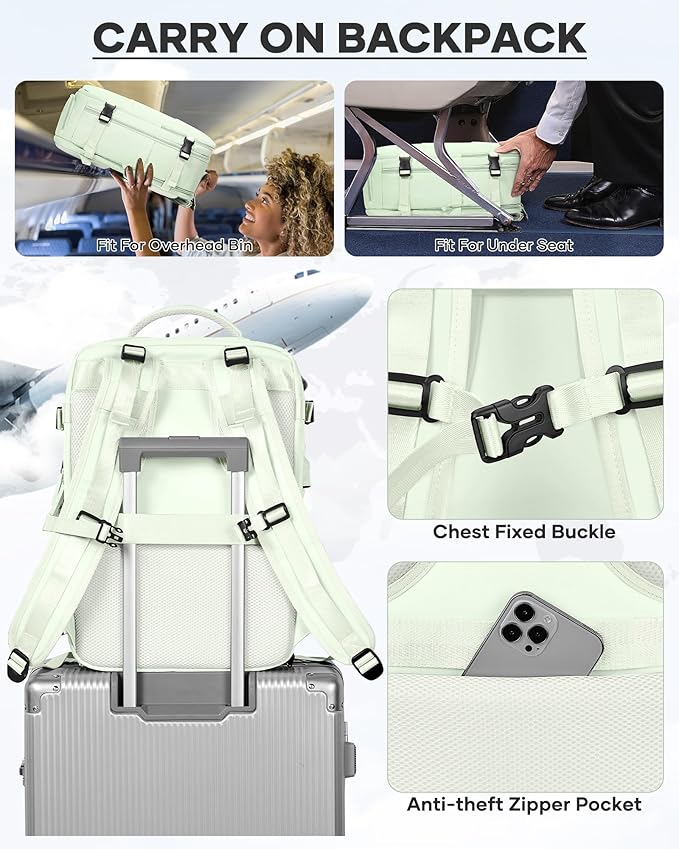 CARRY ON BACKPACK

Fit For Overhead Bin

Fit For Under Seat

Chest Fixed Buckle

Anti-theft Zipper Pocket