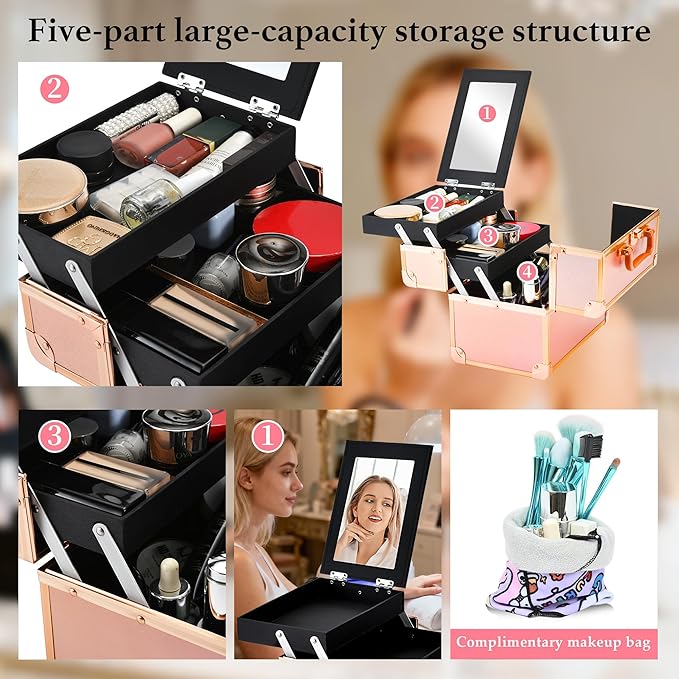 Five-part large-capacity storage structure

2

1

2

3

4

3

1

Complimentary makeup bag