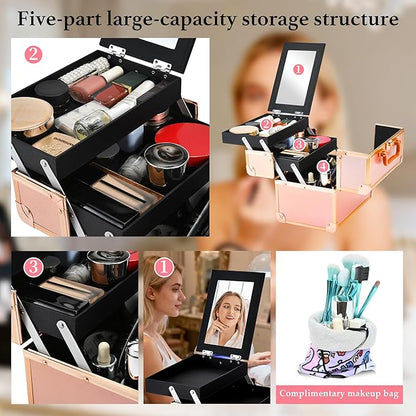 Five-part large-capacity storage structure

2

1

2

3

4

3

1

Complimentary makeup bag