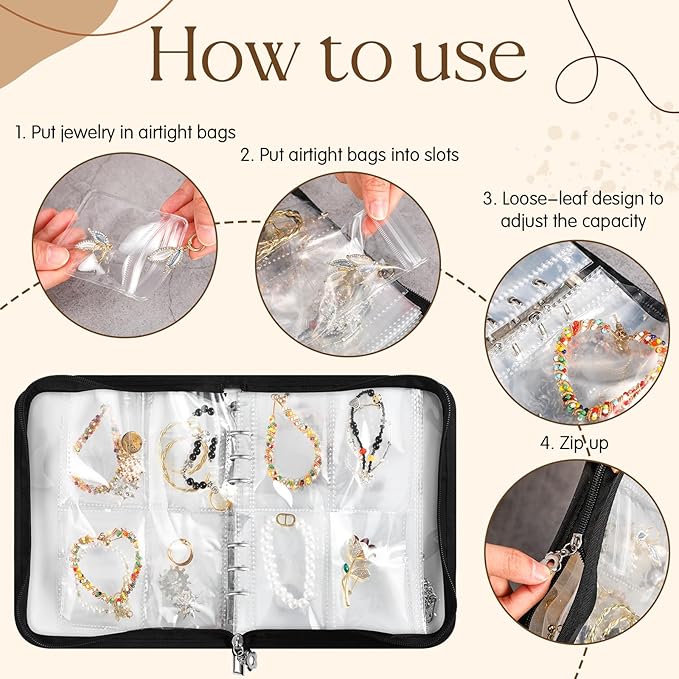 How to use

1. Put jewelry in airtight bags

2. Put airtight bags into slots

3. Loose-leaf design to adjust the capacity

4. Zip up