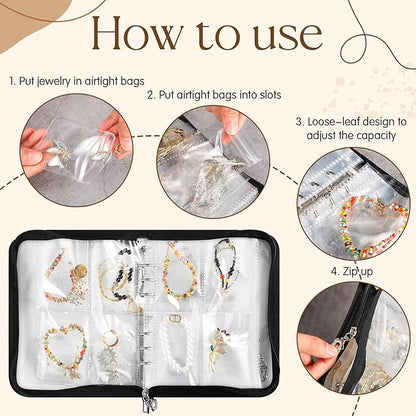 How to use

1. Put jewelry in airtight bags

2. Put airtight bags into slots

3. Loose-leaf design to adjust the capacity

4. Zip up