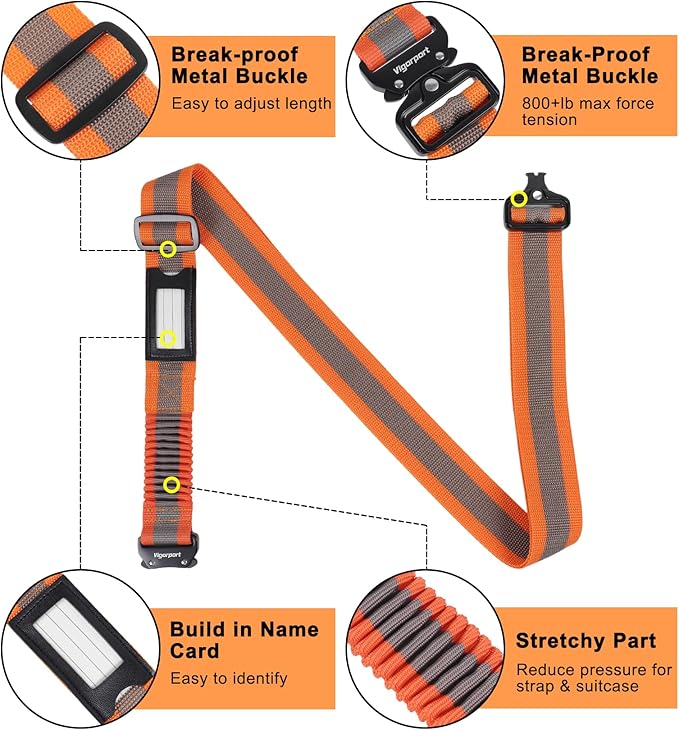 Break-proof Metal Buckle
Easy to adjust length

Vigorport

Break-Proof Metal Buckle
800+lb max force tension

Vigorport

Build in Name Card
Easy to identify

Stretchy Part
Reduce pressure for strap & suitcase