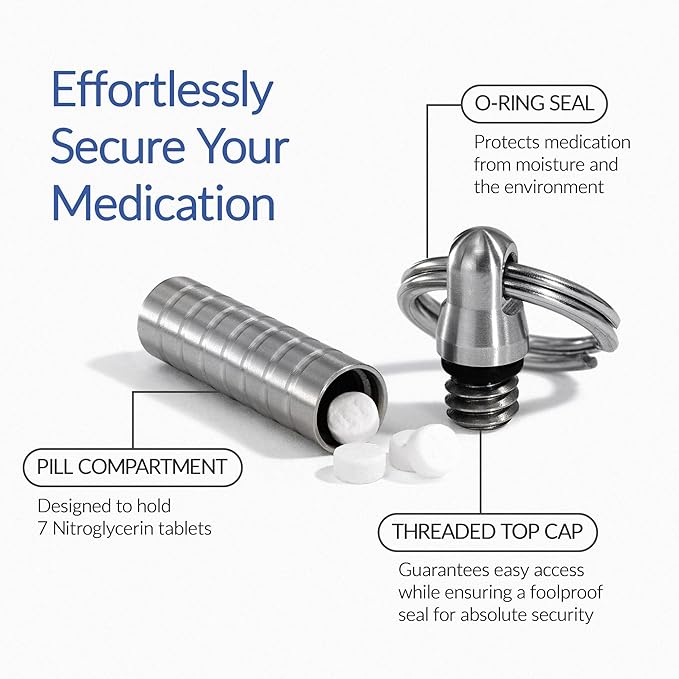 Effortlessly Secure Your Medication

O-RING SEAL

Protects medication from moisture and the environment

PILL COMPARTMENT

Designed to hold 7 Nitroglycerin tablets

THREADED TOP CAP

Guarantees easy access while ensuring a foolproof seal for absolute security