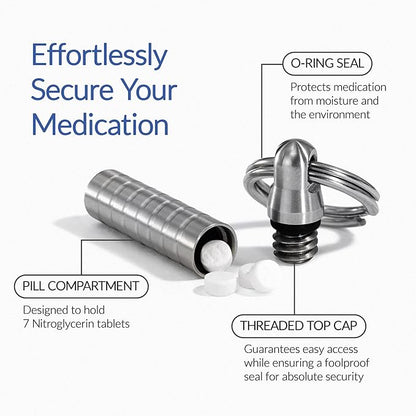 Effortlessly Secure Your Medication

O-RING SEAL

Protects medication from moisture and the environment

PILL COMPARTMENT

Designed to hold 7 Nitroglycerin tablets

THREADED TOP CAP

Guarantees easy access while ensuring a foolproof seal for absolute security