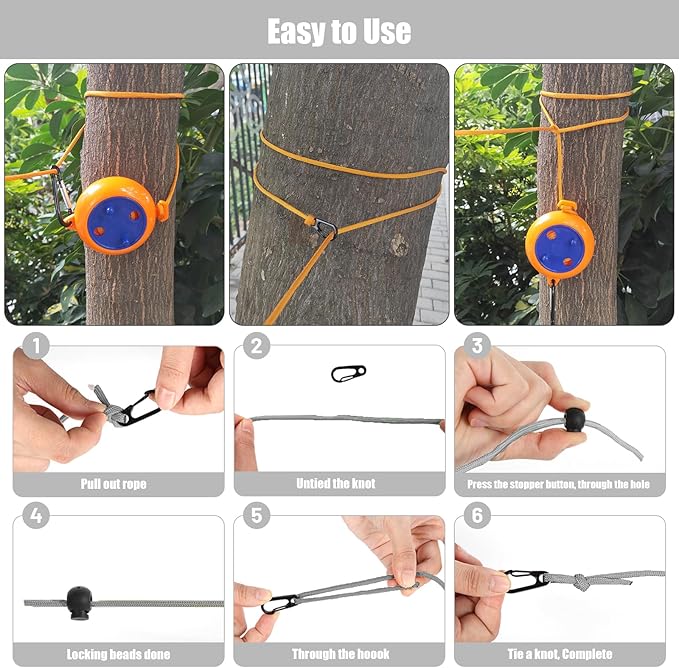 Easy to Use

1
Pull out rope

2
Untied the knot

3
Press the stopper button, through the hole

4
Locking beads done

5
Through the hoook

6
Tie a knot, Complete