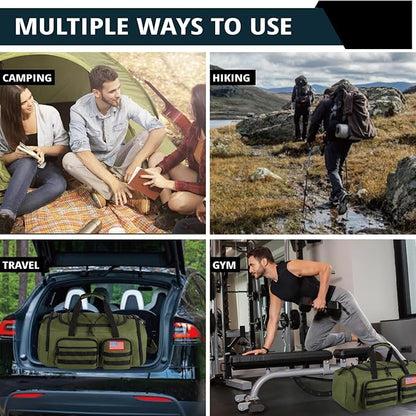 MULTIPLE WAYS TO USE

CAMPING

HIKING

TRAVEL

GYM