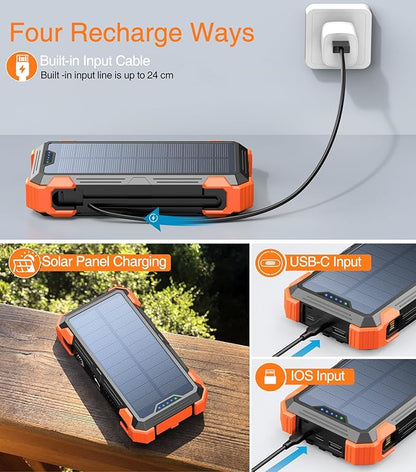 Four Recharge Ways

Built-in Input Cable
Built -in input line is up to 24 cm

Solar Panel Charging

USB-C Input

IOS Input