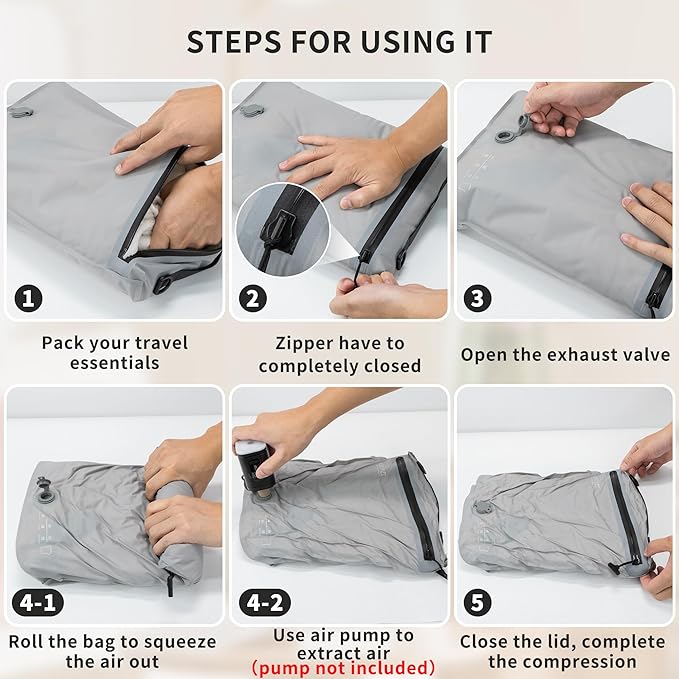 STEPS FOR USING IT

1

Pack your travel essentials

2

Zipper have to completely closed

3

Open the exhaust valve

4-1

Roll the bag to squeeze the air out

4-2

Use air pump to extract air
(pump not included)

5

Close the lid, complete the compression