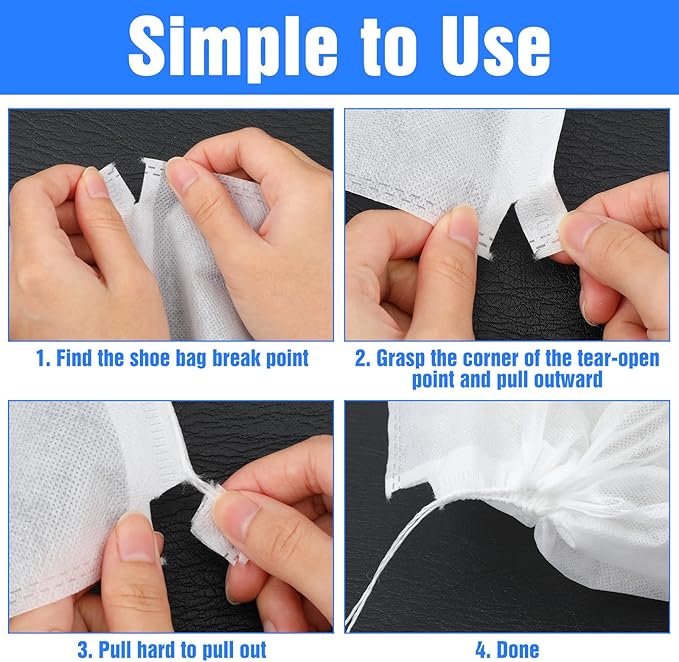 Simple to Use

1. Find the shoe bag break point

2. Grasp the corner of the tear-open point and pull outward

3. Pull hard to pull out

4. Done