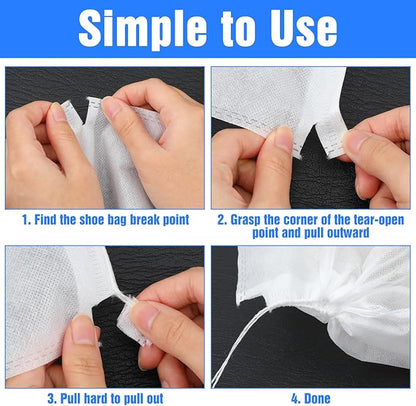 Simple to Use

1. Find the shoe bag break point

2. Grasp the corner of the tear-open point and pull outward

3. Pull hard to pull out

4. Done