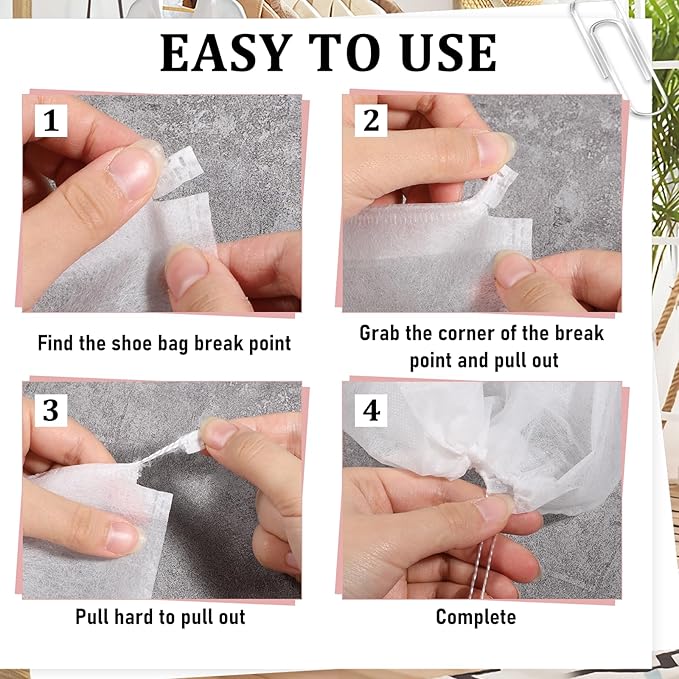 EASY TO USE

1

Find the shoe bag break point

2

Grab the corner of the break point and pull out

3

Pull hard to pull out

4

Complete