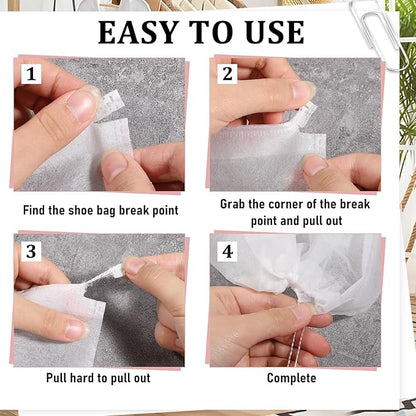 EASY TO USE

1

Find the shoe bag break point

2

Grab the corner of the break point and pull out

3

Pull hard to pull out

4

Complete