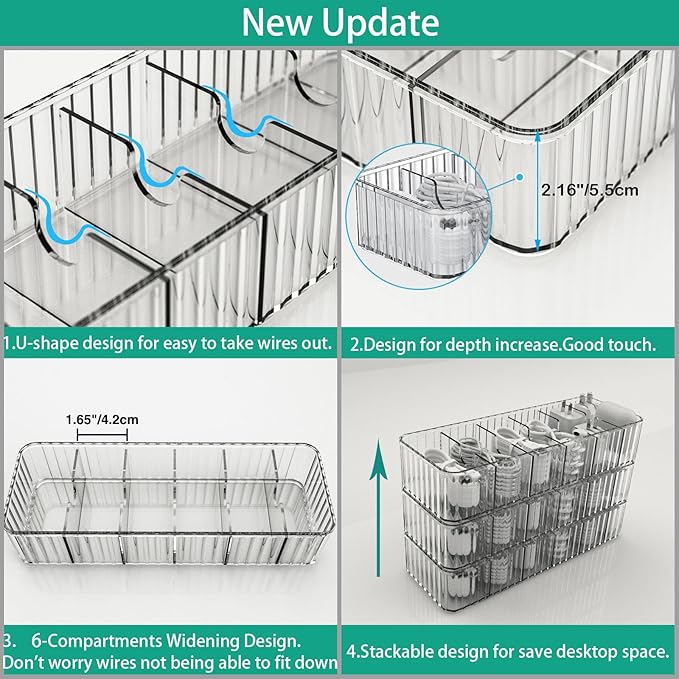 New Update

2.16"/5.5cm

1.U-shape design for easy to take wires out.

2.Design for depth increase.Good touch.

1.65"/4.2cm

3. 6-Compartments Widening Design. Don't worry wires not being able to fit down

4.Stackable design for save desktop space.