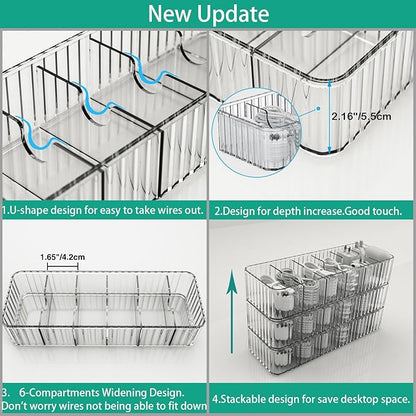 New Update

2.16"/5.5cm

1.U-shape design for easy to take wires out.

2.Design for depth increase.Good touch.

1.65"/4.2cm

3. 6-Compartments Widening Design. Don't worry wires not being able to fit down

4.Stackable design for save desktop space.