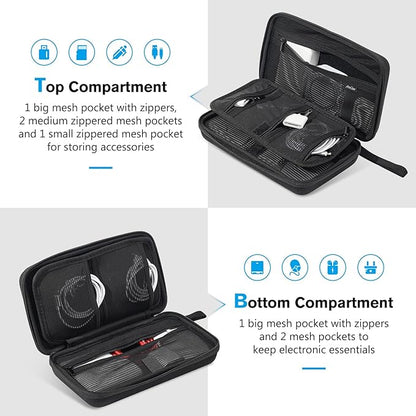 Top Compartment

1 big mesh pocket with zippers, 2 medium zippered mesh pockets and 1 small zippered mesh pocket for storing accessories

Bottom Compartment

1 big mesh pocket with zippers and 2 mesh pockets to keep electronic essentials