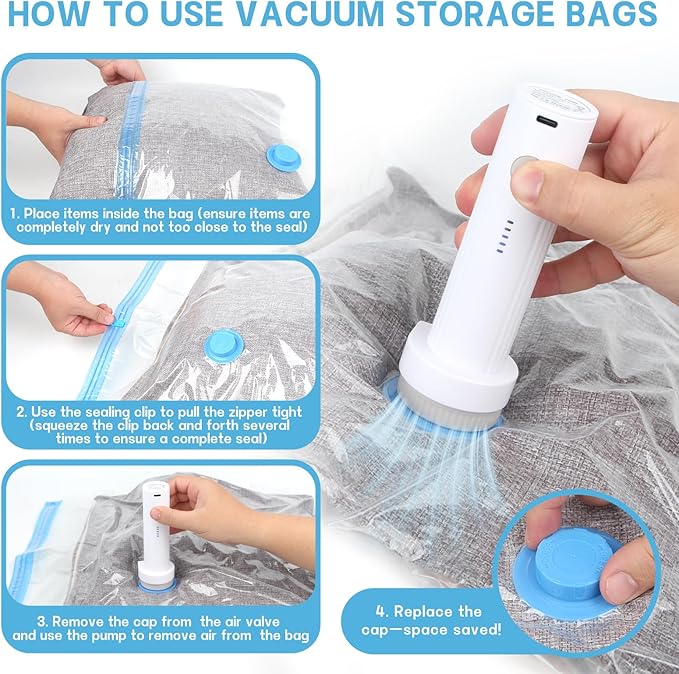 HOW TO USE VACUUM STORAGE BAGS

1. Place items inside the bag (ensure items are completely dry and not too close to the seal)

2. Use the sealing clip to pull the zipper tight (squeeze the clip back and forth several times to ensure a complete seal)

3. Remove the cap from the air valve and use the pump to remove air from the bag

4. Replace the cap—space saved!