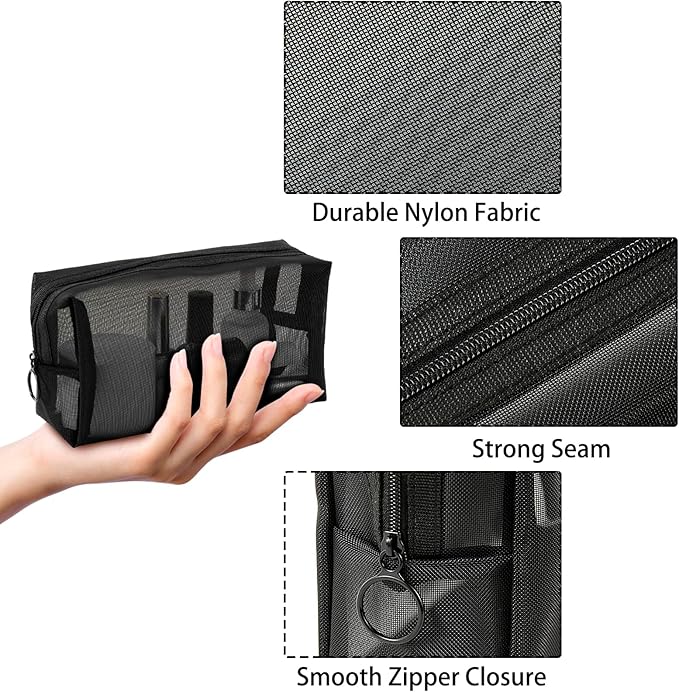 Durable Nylon Fabric

Strong Seam

Smooth Zipper Closure