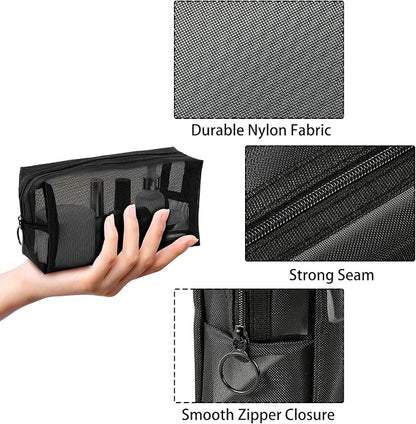 Durable Nylon Fabric

Strong Seam

Smooth Zipper Closure