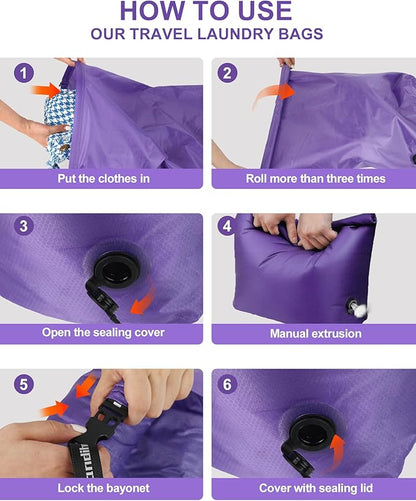 HOW TO USE
OUR TRAVEL LAUNDRY BAGS

1
Put the clothes in

2
Roll more than three times

3
Open the sealing cover

4
Manual extrusion

5
Lock the bayonet

6
Cover with sealing lid