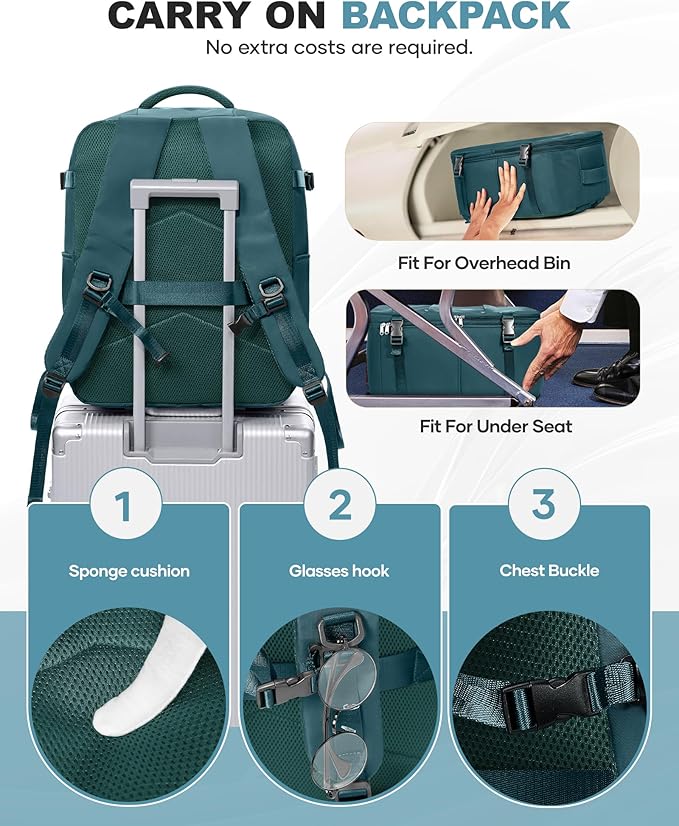 CARRY ON BACKPACK
No extra costs are required.

Fit For Overhead Bin

Fit For Under Seat

1
Sponge cushion

2
Glasses hook

3
Chest Buckle