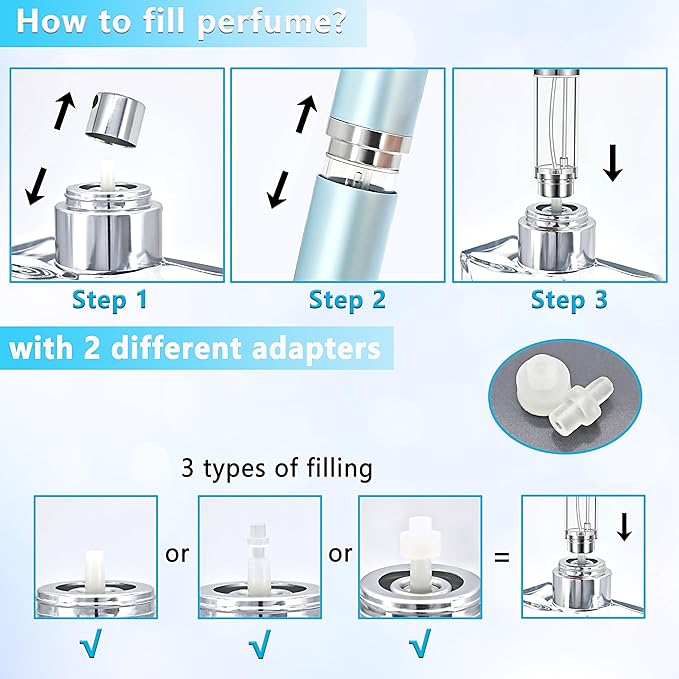 How to fill perfume?

Step 1

Step 2

Step 3

with 2 different adapters

3 types of filling

or

or

=

√

√

√