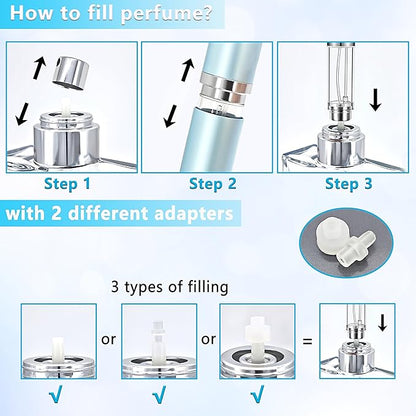 How to fill perfume?

Step 1

Step 2

Step 3

with 2 different adapters

3 types of filling

or

or

=

√

√

√