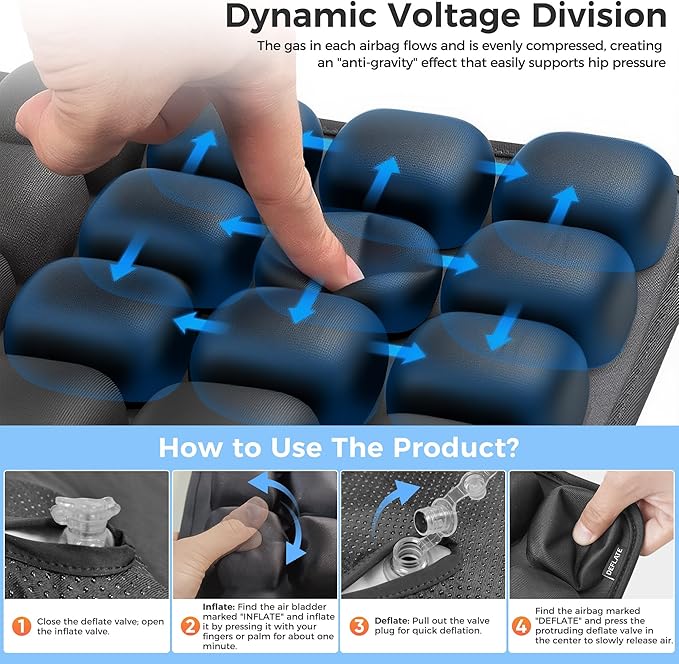 Dynamic Voltage Division

The gas in each airbag flows and is evenly compressed, creating an "anti-gravity" effect that easily supports hip pressure

How to Use The Product?

DEFLATE

1 Close the deflate valve; open the inflate valve.

2 Inflate: Find the air bladder marked "INFLATE" and inflate it by pressing it with your fingers or palm for about one minute.

3 Deflate: Pull out the valve plug for quick deflation.

4 Find the airbag marked "DEFLATE" and press the protruding deflate valve in the center to slowly release air.