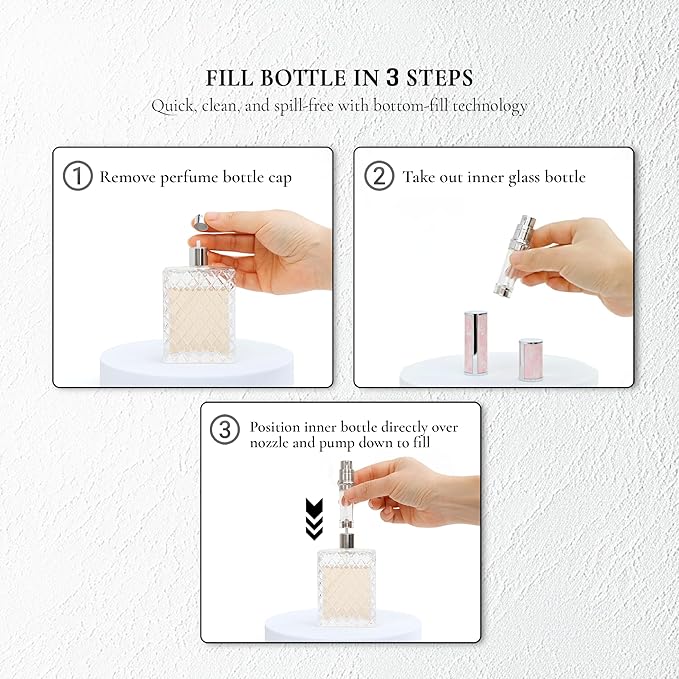 FILL BOTTLE IN 3 STEPS
Quick, clean, and spill-free with bottom-fill technology

1 Remove perfume bottle cap

2 Take out inner glass bottle

3 Position inner bottle directly over nozzle and pump down to fill