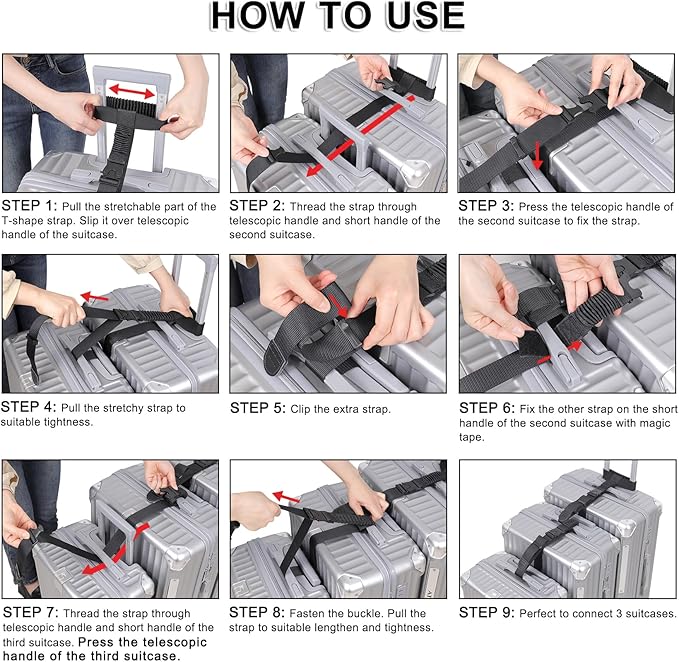 HOW TO USE

STEP 1: Pull the stretchable part of the T-shape strap. Slip it over telescopic handle of the suitcase.

STEP 2: Thread the strap through telescopic handle and short handle of the second suitcase.

STEP 3: Press the telescopic handle of the second suitcase to fix the strap.

STEP 4: Pull the stretchy strap to suitable tightness.

STEP 5: Clip the extra strap.

STEP 6: Fix the other strap on the short handle of the second suitcase with magic tape.

STEP 7: Thread the strap through telescopic handle and short handle of the third suitcase. Press the telescopic handle of the third suitcase.

STEP 8: Fasten the buckle. Pull the strap to suitable lengthen and tightness.

STEP 9: Perfect to connect 3 suitcases.