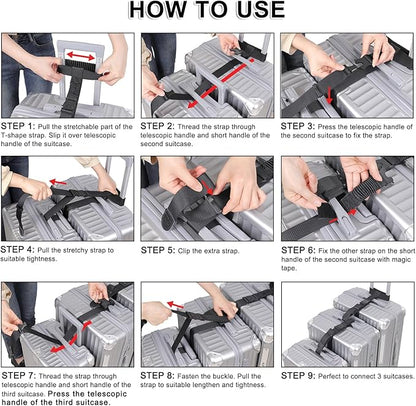 HOW TO USE

STEP 1: Pull the stretchable part of the T-shape strap. Slip it over telescopic handle of the suitcase.

STEP 2: Thread the strap through telescopic handle and short handle of the second suitcase.

STEP 3: Press the telescopic handle of the second suitcase to fix the strap.

STEP 4: Pull the stretchy strap to suitable tightness.

STEP 5: Clip the extra strap.

STEP 6: Fix the other strap on the short handle of the second suitcase with magic tape.

STEP 7: Thread the strap through telescopic handle and short handle of the third suitcase. Press the telescopic handle of the third suitcase.

STEP 8: Fasten the buckle. Pull the strap to suitable lengthen and tightness.

STEP 9: Perfect to connect 3 suitcases.