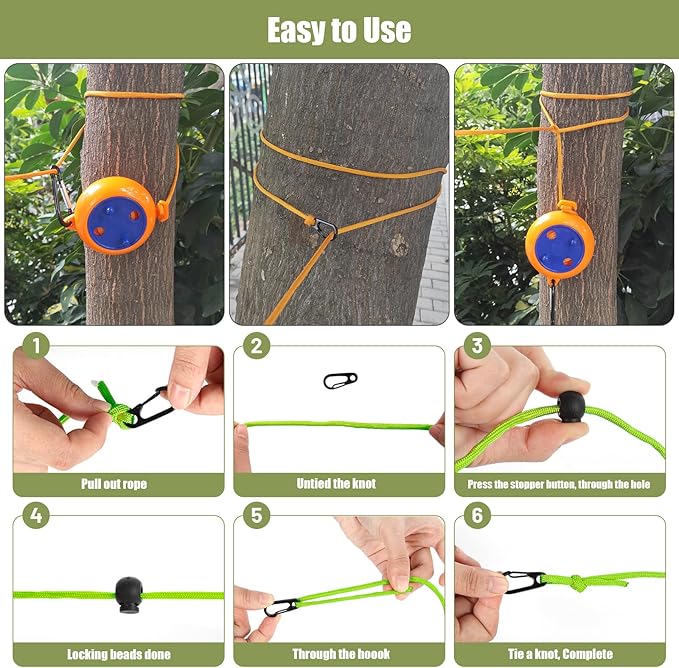 Easy to Use

1
Pull out rope

2
Untied the knot

3
Press the stopper button, through the hole

4
Locking beads done

5
Through the hoook

6
Tie a knot, Complete