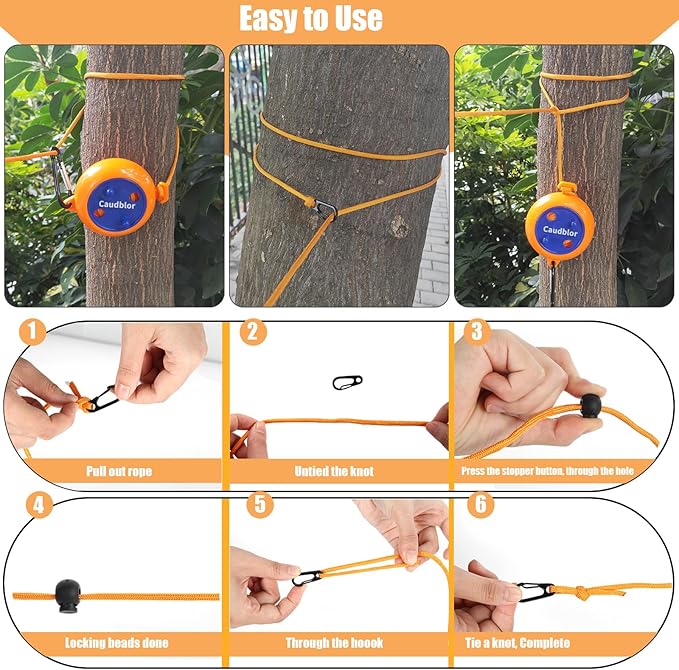 Easy to Use

Caudblor

Caudblor

1
Pull out rope

2
Untied the knot

3
Press the stopper button, through the hole

4
Locking beads done

5
Through the hoook

6
Tie a knot, Complete