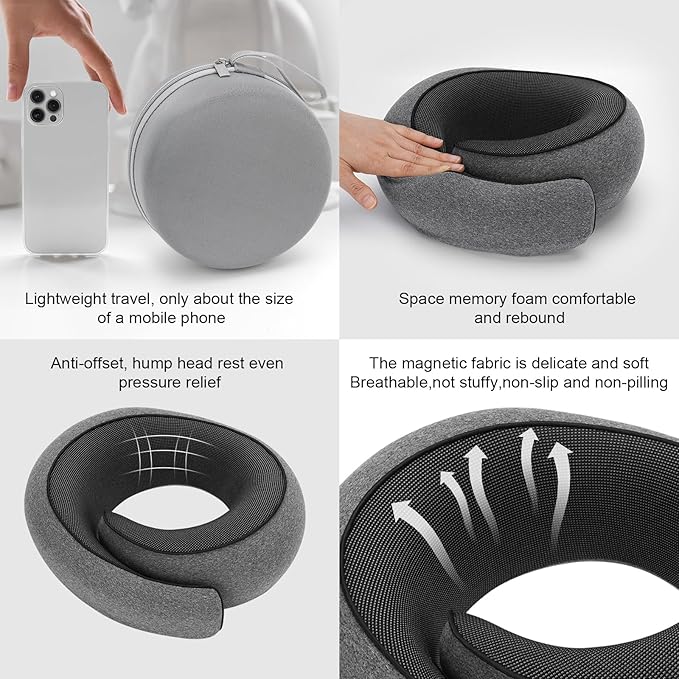 Lightweight travel, only about the size of a mobile phone

Space memory foam comfortable and rebound

Anti-offset, hump head rest even pressure relief

The magnetic fabric is delicate and soft
Breathable,not stuffy,non-slip and non-pilling