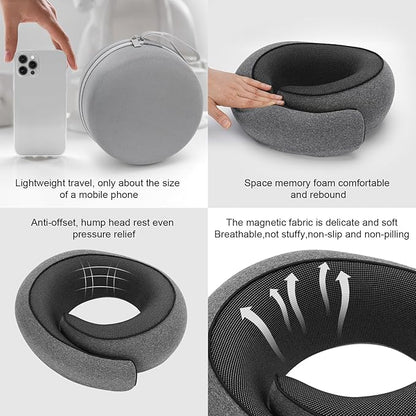 Lightweight travel, only about the size of a mobile phone

Space memory foam comfortable and rebound

Anti-offset, hump head rest even pressure relief

The magnetic fabric is delicate and soft Breathable,not stuffy,non-slip and non-pilling