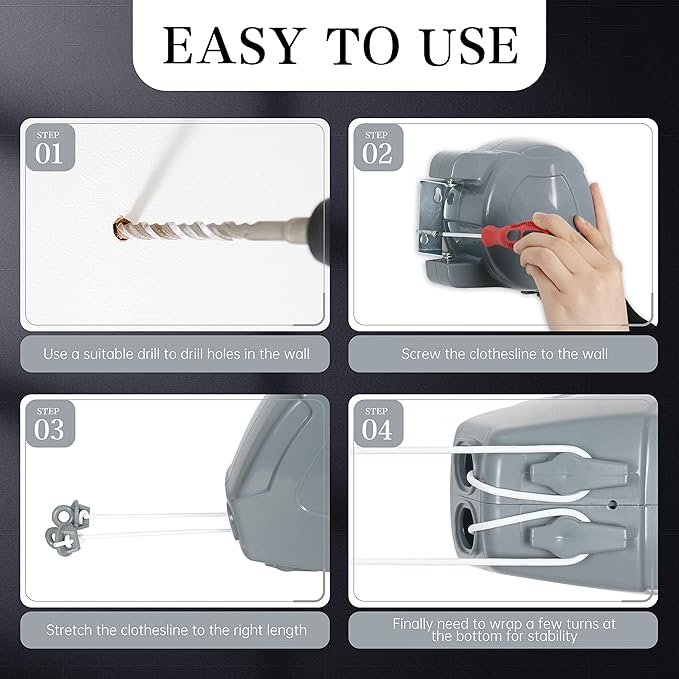 EASY TO USE

STEP
01

Use a suitable drill to drill holes in the wall

STEP
02

Screw the clothesline to the wall

STEP
03

Stretch the clothesline to the right length

STEP
04

Finally need to wrap a few turns at the bottom for stability