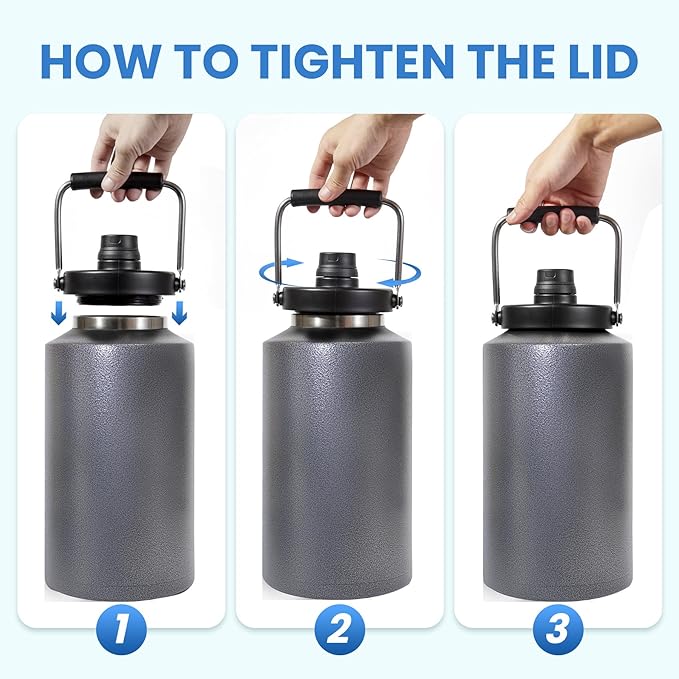 HOW TO TIGHTEN THE LID

1

2

3