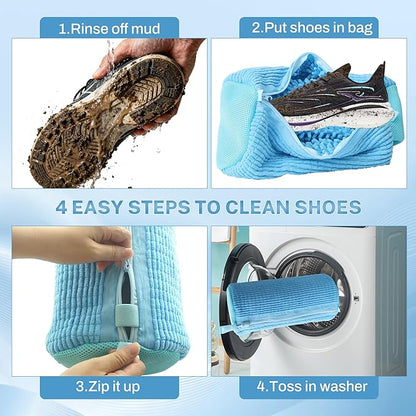 1.Rinse off mud

2.Put shoes in bag

4 EASY STEPS TO CLEAN SHOES

3.Zip it up

4.Toss in washer