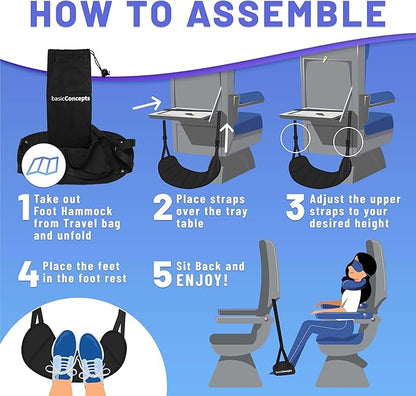 HOW TO ASSEMBLE

basicConcepts

1 Take out Foot Hammock from Travel bag and unfold

2 Place straps over the tray table

3 Adjust the upper straps to your desired height

4 Place the feet in the foot rest

5 Sit Back and ENJOY!

basicConcepts