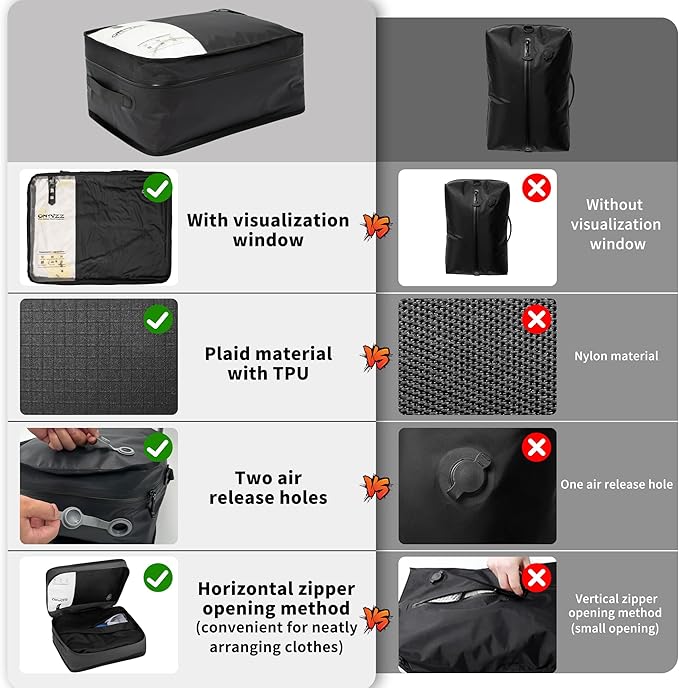 With visualization window

VS

Without visualization window

Plaid material with TPU

VS

Nylon material

Two air release holes

VS

One air release hole

Horizontal zipper opening method (convenient for neatly arranging clothes)

VS

Vertical zipper opening method (small opening)