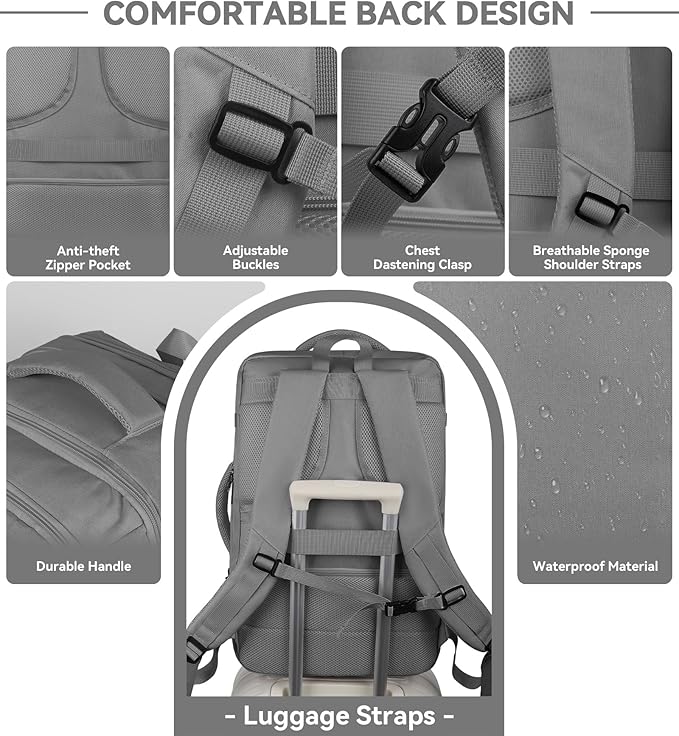 COMFORTABLE BACK DESIGN

Anti-theft Zipper Pocket

Adjustable Buckles

Chest Dastening Clasp

Breathable Sponge Shoulder Straps

Durable Handle

Waterproof Material

- Luggage Straps -