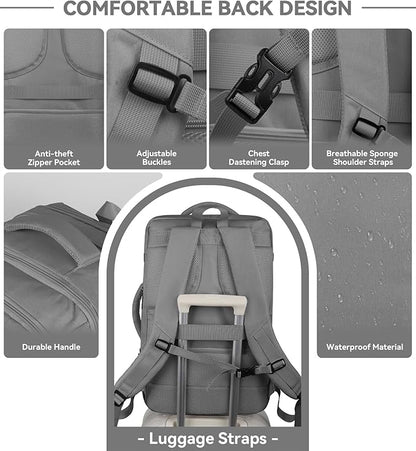 COMFORTABLE BACK DESIGN

Anti-theft Zipper Pocket

Adjustable Buckles

Chest Dastening Clasp

Breathable Sponge Shoulder Straps

Durable Handle

Waterproof Material

- Luggage Straps -