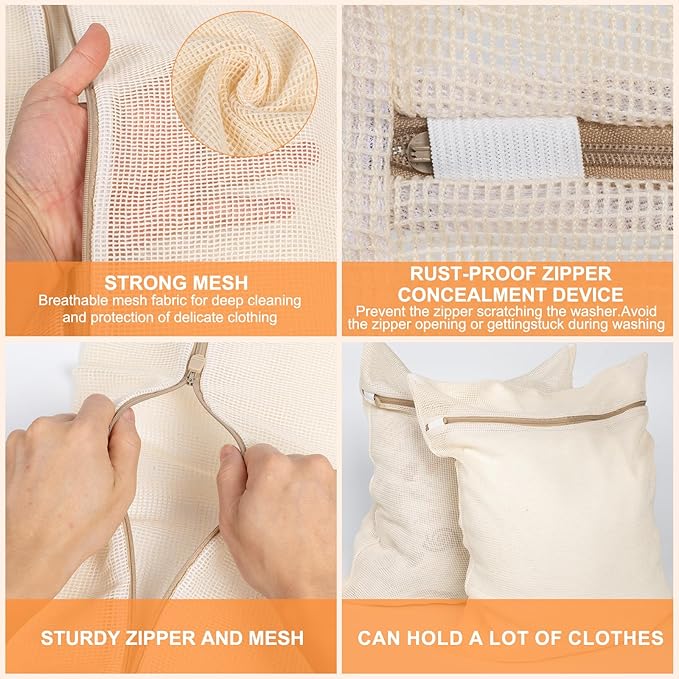 STRONG MESH
Breathable mesh fabric for deep cleaning and protection of delicate clothing

RUST-PROOF ZIPPER CONCEALMENT DEVICE
Prevent the zipper scratching the washer.Avoid the zipper opening or gettingstuck during washing

STURDY ZIPPER AND MESH

CAN HOLD A LOT OF CLOTHES