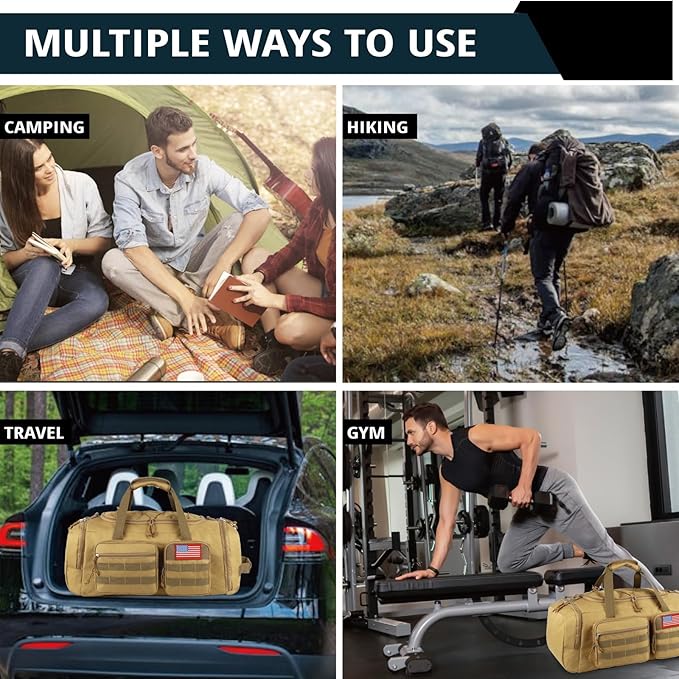 MULTIPLE WAYS TO USE

CAMPING

HIKING

TRAVEL

GYM